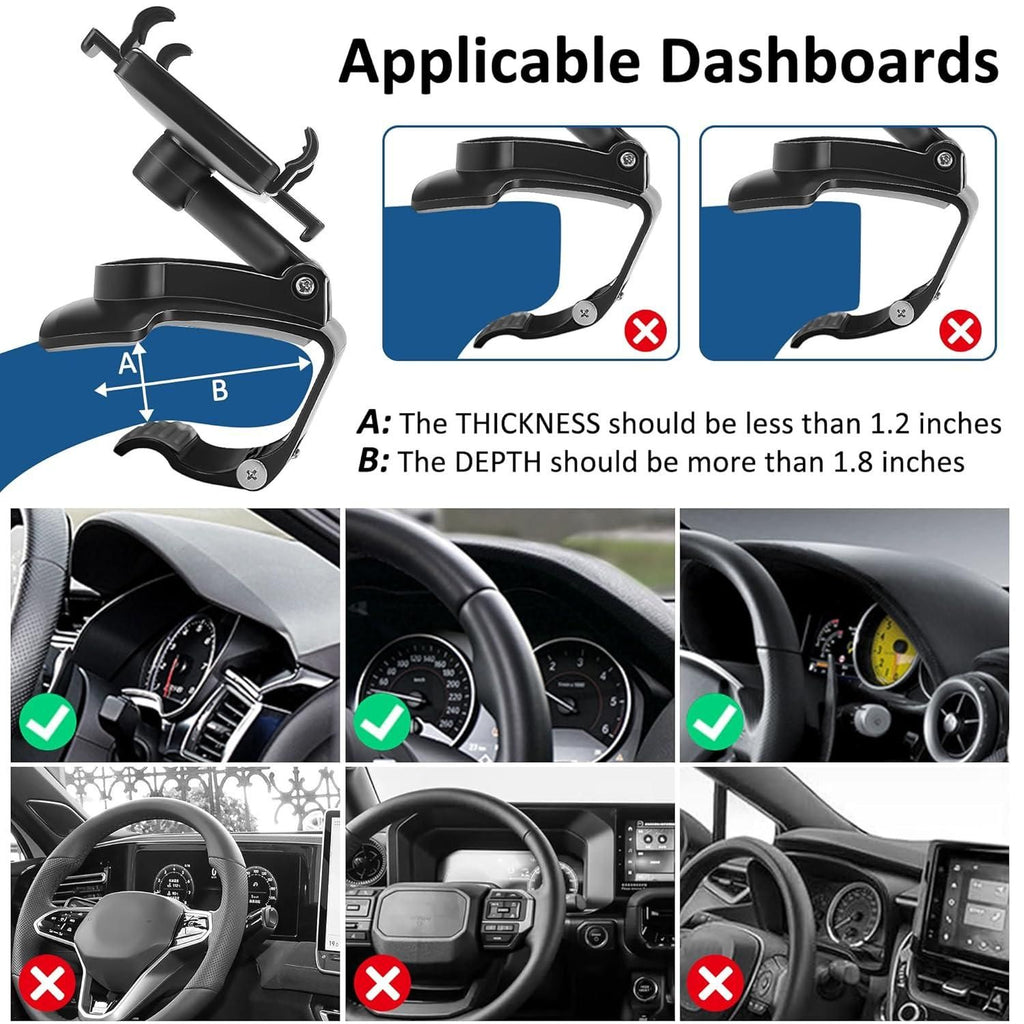 Applicable Dashboards

A

B

A: The THICKNESS should be less than 1.2 inches
B: The DEPTH should be more than 1.8 inches